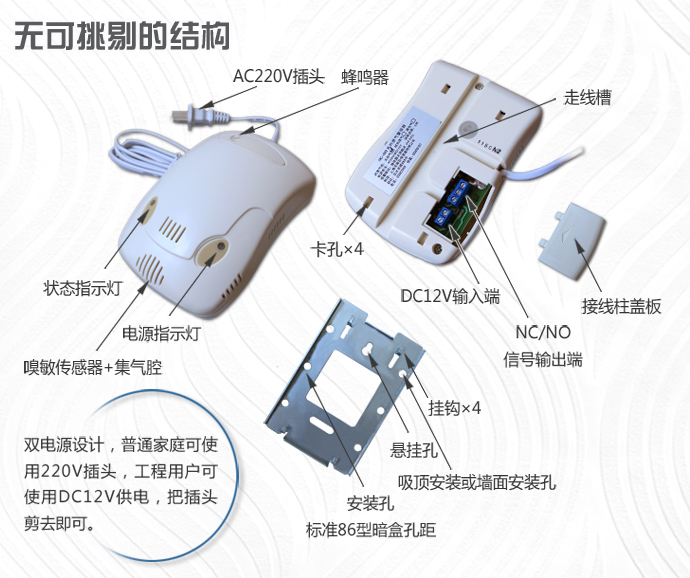 无可挑剔的结构

AC220V插头

蜂鸣器

走线槽

卡孔×4

状态指示灯

电源指示灯

嗅敏传感器+集气腔

DC12V输入端

NC/NO

信号输出端

接线柱盖板

挂钩×4

悬挂孔

吸顶安装或墙面安装孔

安装孔

标准86型暗盒孔距

双电源设计，普通家庭可使用220V插头，工程用户可使用DC12V供电，把插头剪去即可。